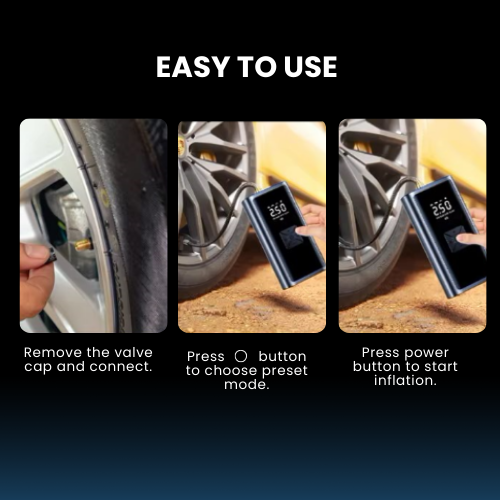 EASY TO USE

250

250

Remove the valve cap and connect.

Press ○ button to choose preset mode.

Press power button to start inflation.