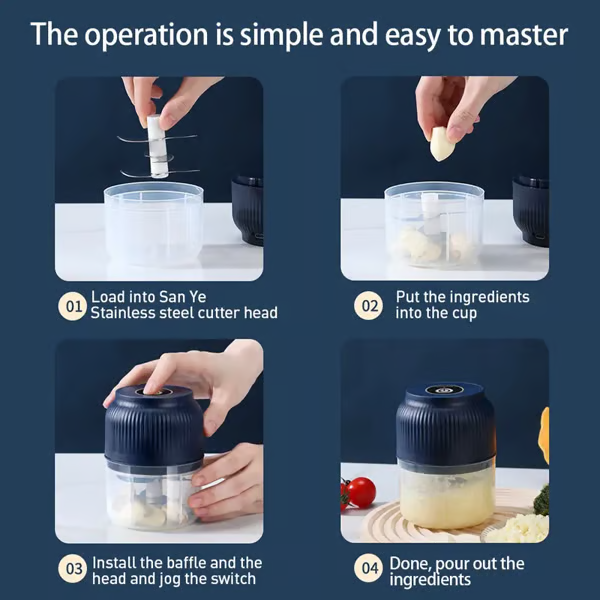 The operation is simple and easy to master

01 Load into San Ye Stainless steel cutter head

02 Put the ingredients into the cup

03 Install the baffle and the head and jog the switch

04 Done, pour out the ingredients