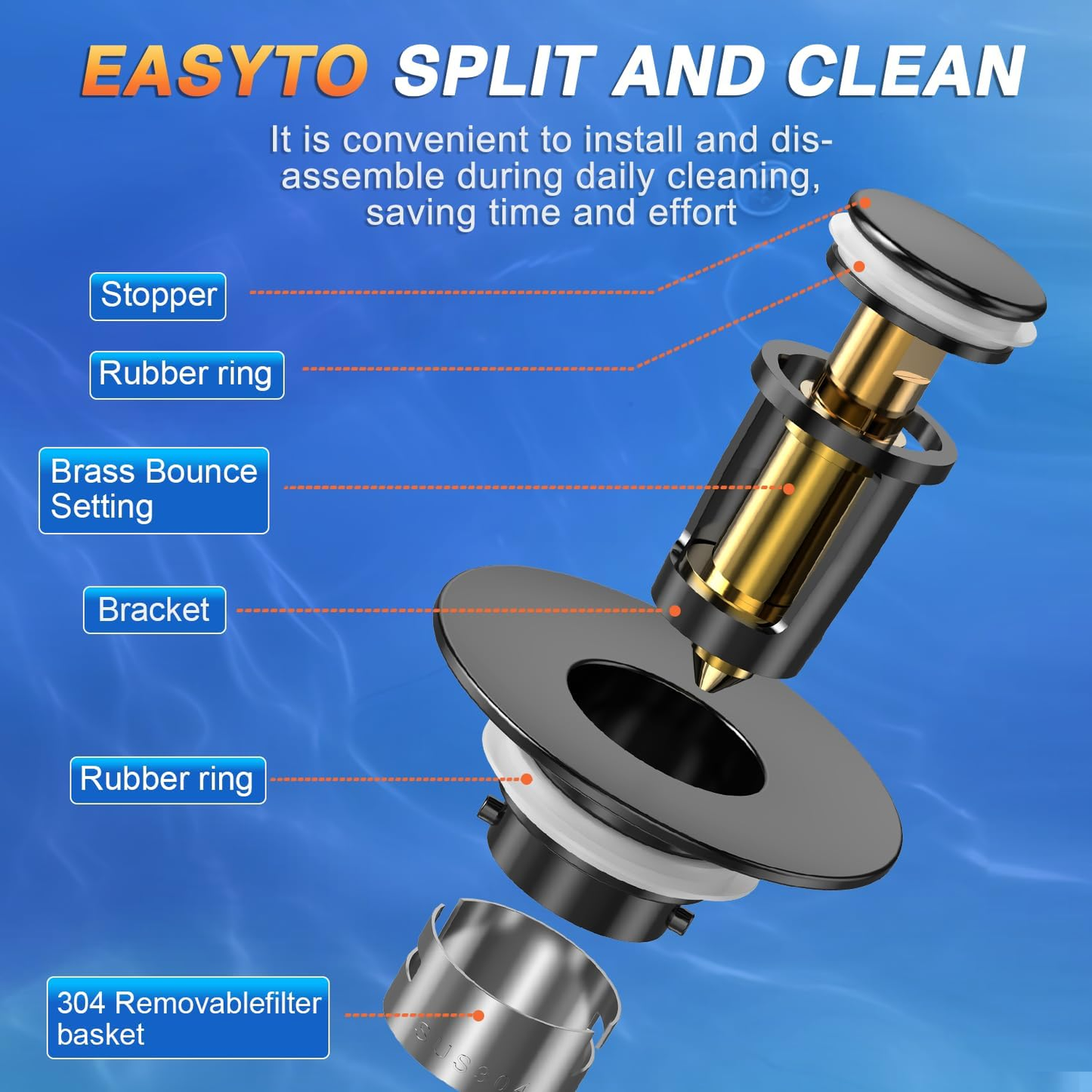 EASYTO SPLIT AND CLEAN

It is convenient to install and disassemble during daily cleaning, saving time and effort

Stopper

Rubber ring

Brass Bounce Setting

Bracket

Rubber ring

304 Removablefilter basket

SUS304