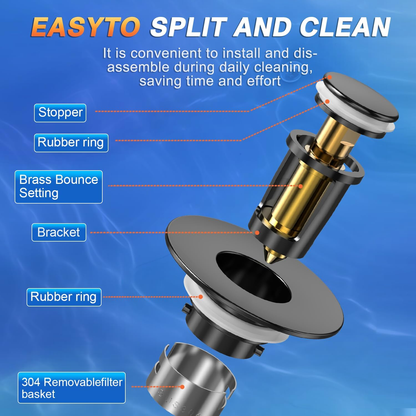 EASYTO SPLIT AND CLEAN

It is convenient to install and disassemble during daily cleaning, saving time and effort

Stopper

Rubber ring

Brass Bounce Setting

Bracket

Rubber ring

304 Removablefilter basket